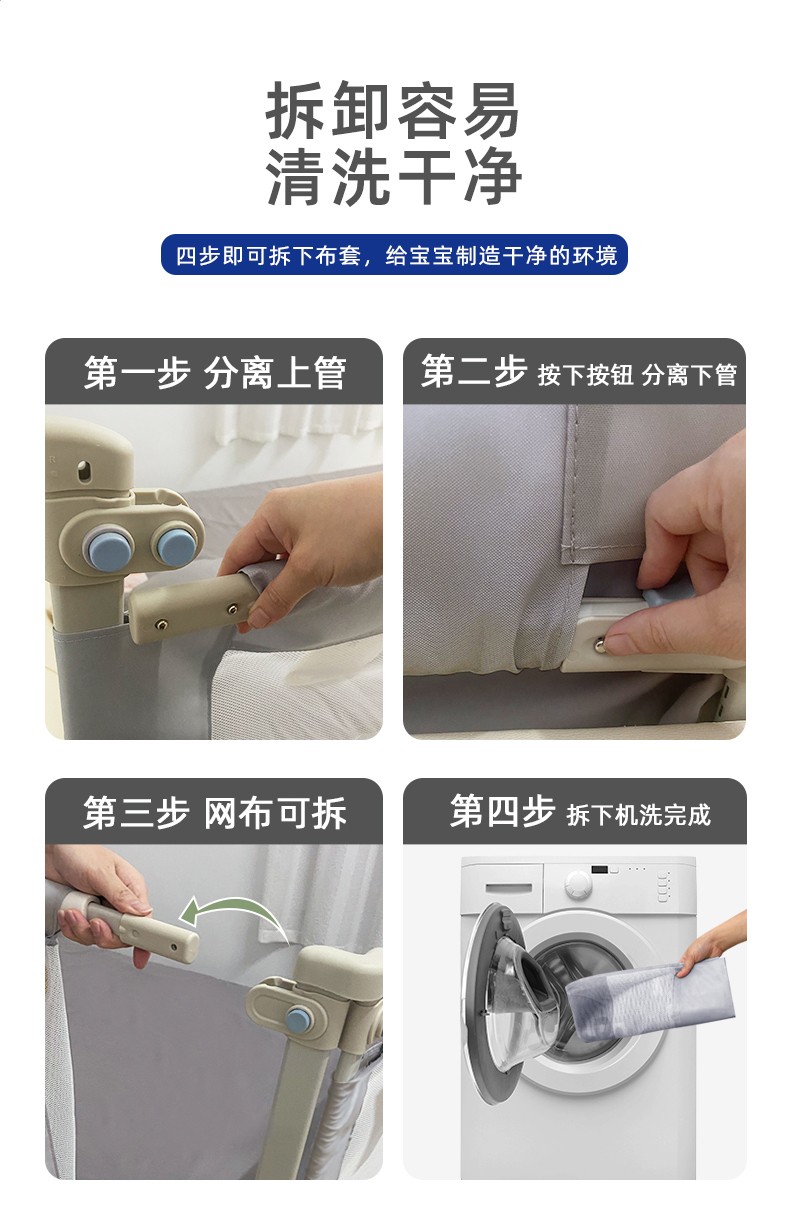 拆卸容易
清洗干净

四步即可拆下布套，给宝宝制造干净的环境

第一步 分离上管

第二步 按下按钮 分离下管

第三步 网布可拆

第四步 拆下机洗完成