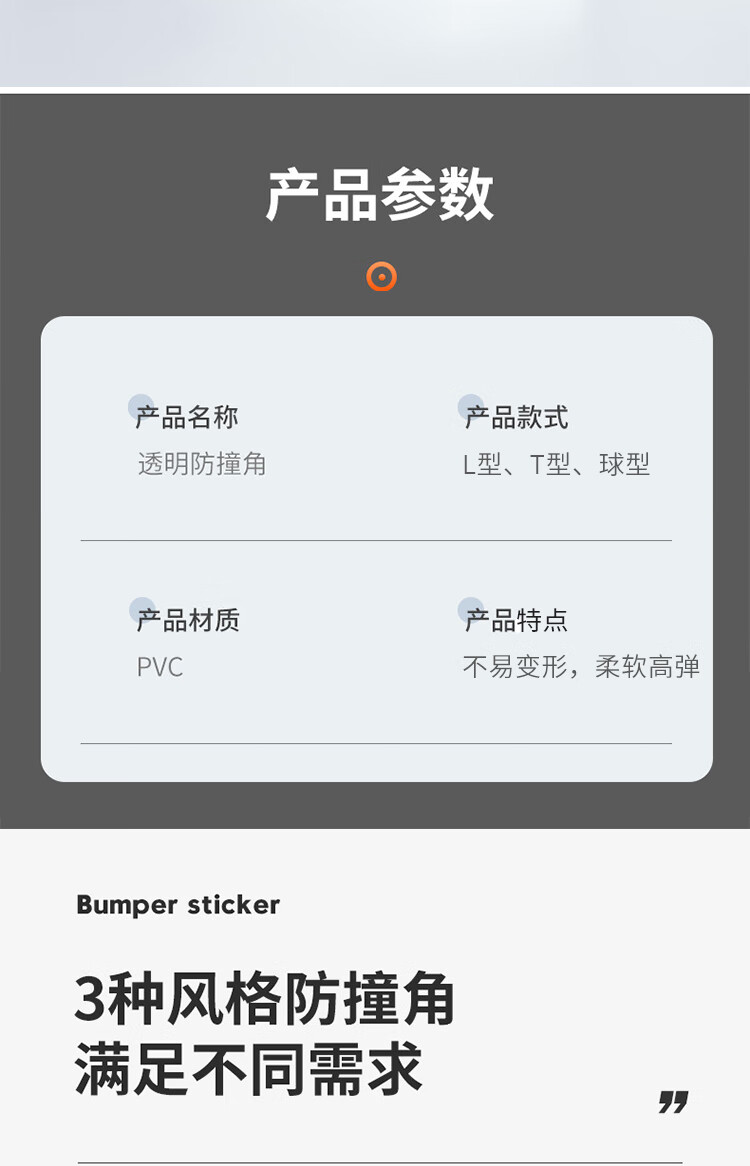 产品参数

产品名称
透明防撞角

产品款式
L型、T型、球型

产品材质
PVC

产品特点
不易变形，柔软高弹

Bumper sticker

3种风格防撞角
满足不同需求

”