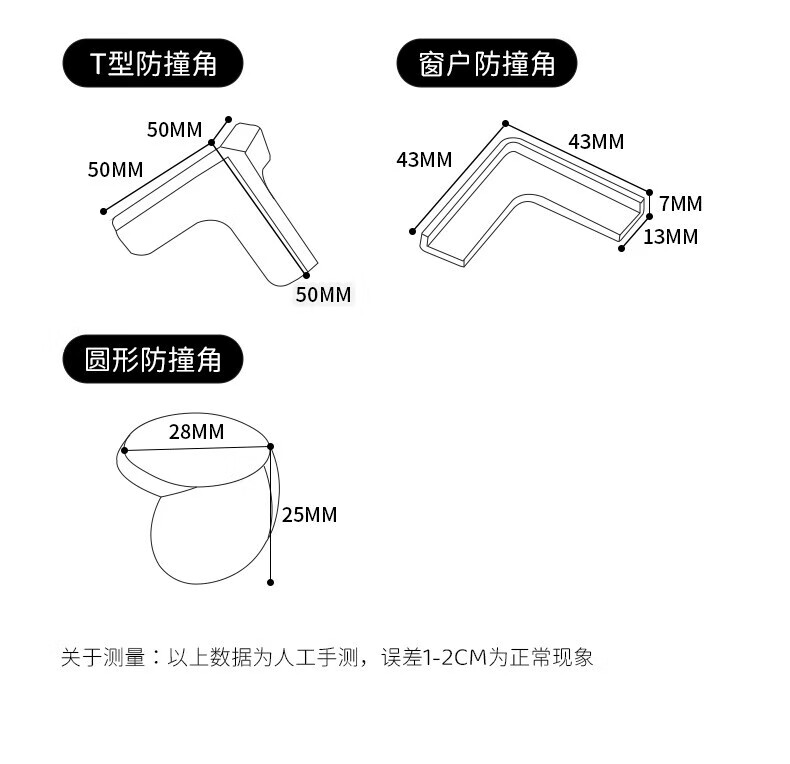 T型防撞角

50MM
50MM
50MM

窗户防撞角

43MM
43MM
7MM
13MM

圆形防撞角

28MM
25MM

关于测量：以上数据为人工手测，误差1-2CM为正常现象