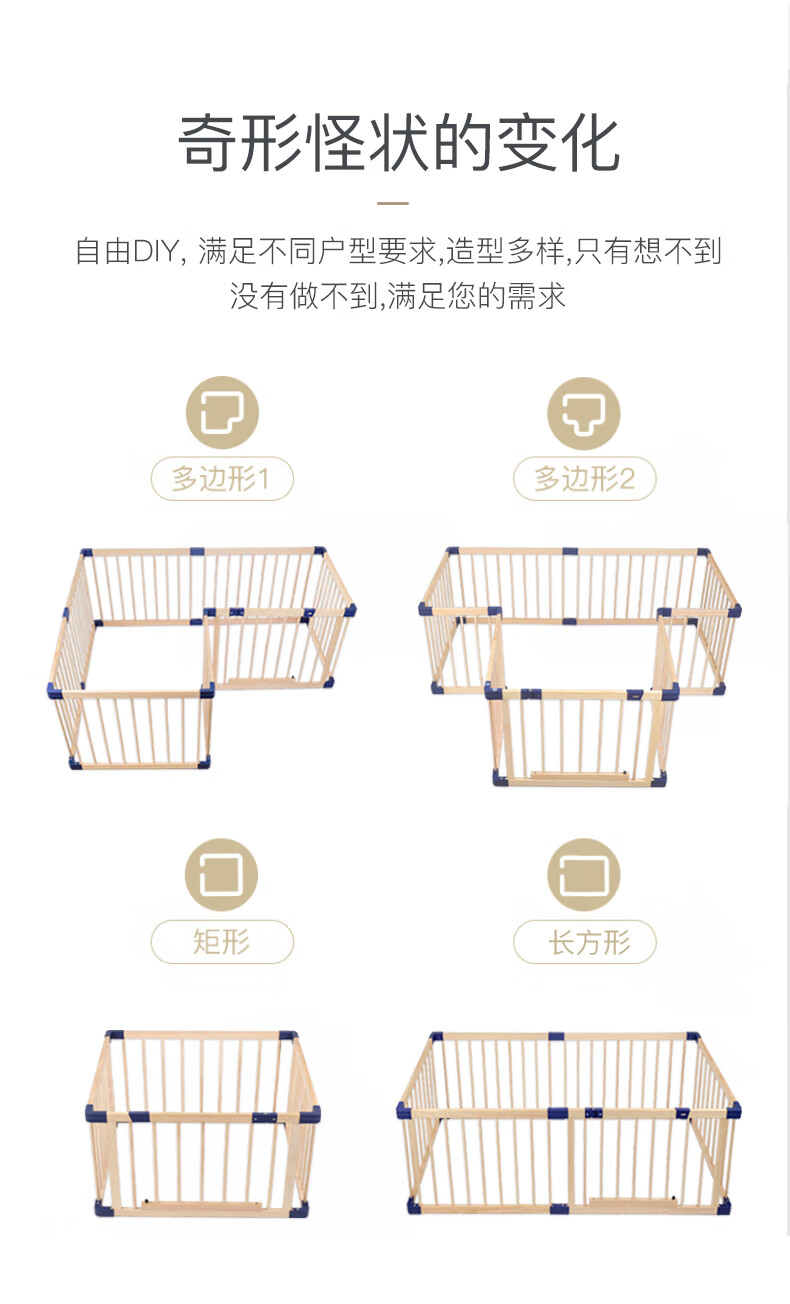 奇形怪状的变化

自由DIY, 满足不同户型要求,造型多样,只有想不到没有做不到,满足您的需求

多边形1

多边形2

矩形

长方形