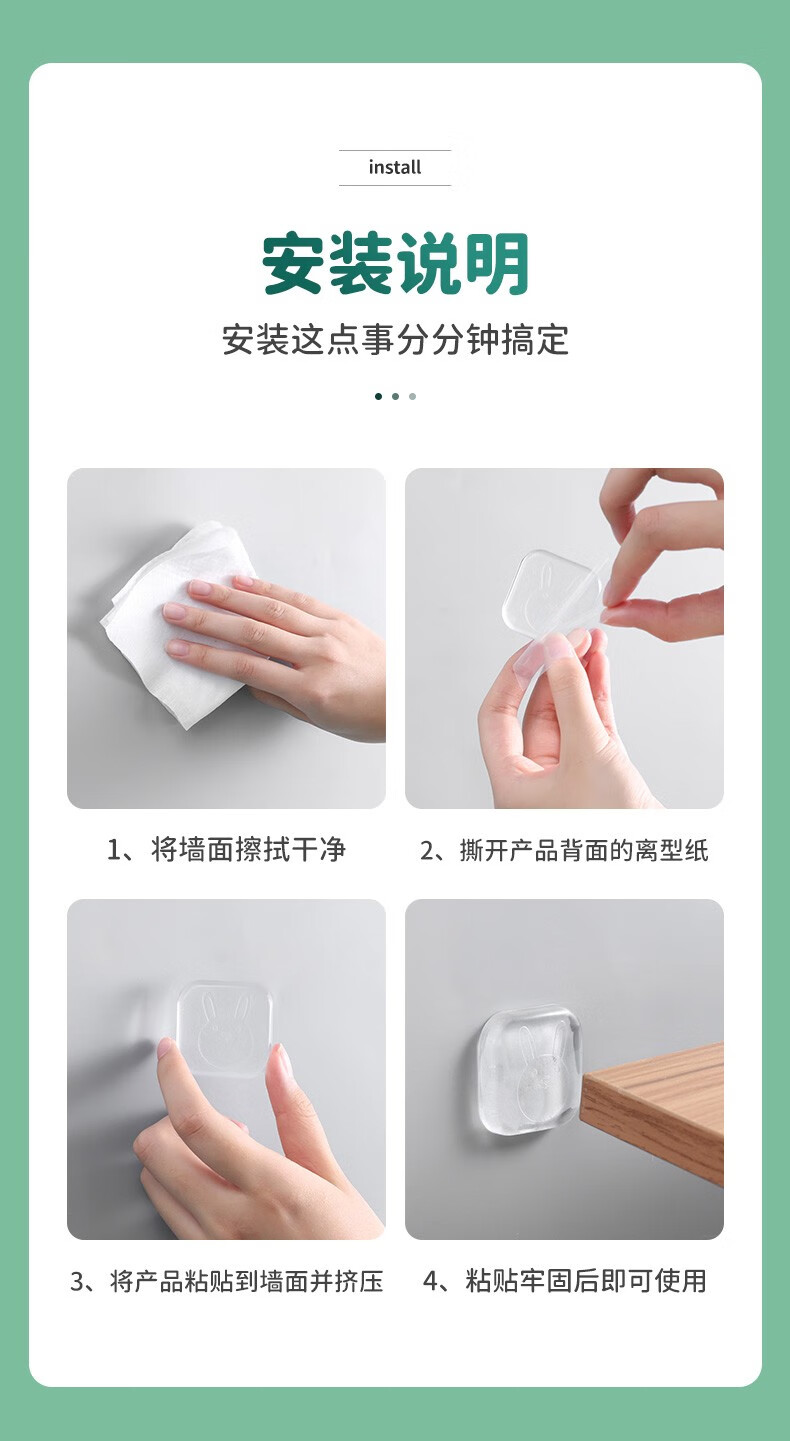 install

安装说明

安装这点事分分钟搞定

1、将墙面擦拭干净

2、撕开产品背面的离型纸

3、将产品粘贴到墙面并挤压

4、粘贴牢固后即可使用