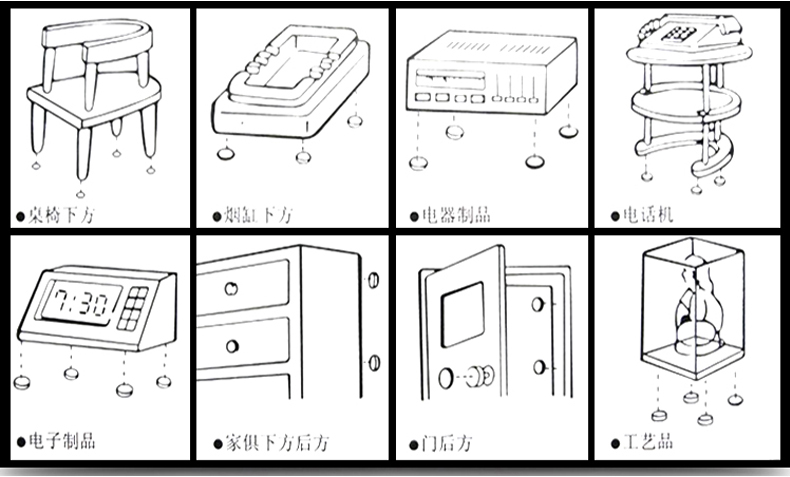 ●桌椅下方

●烟缸下方

●电器制品

●电话机

7:30

●电子制品

●家俱下方后方

●门后方

●工艺品