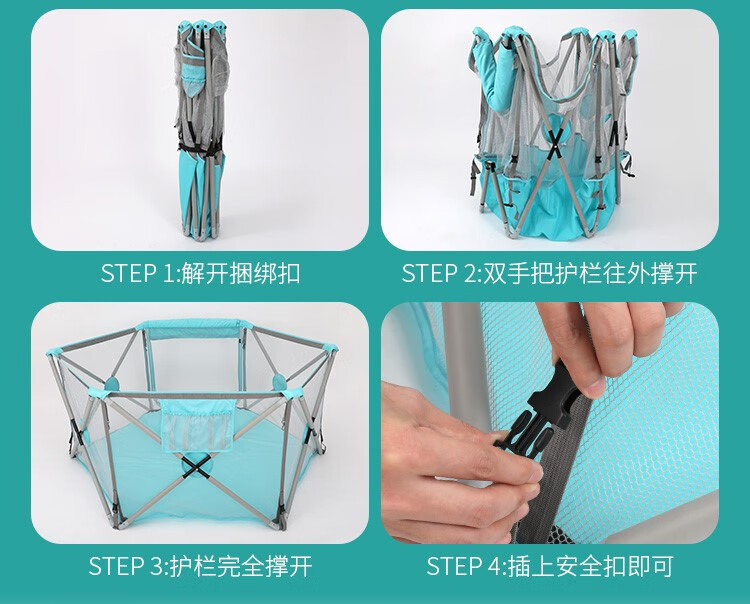 STEP 1:解开捆绑扣

STEP 2:双手把护栏往外撑开

STEP 3:护栏完全撑开

STEP 4:插上安全扣即可