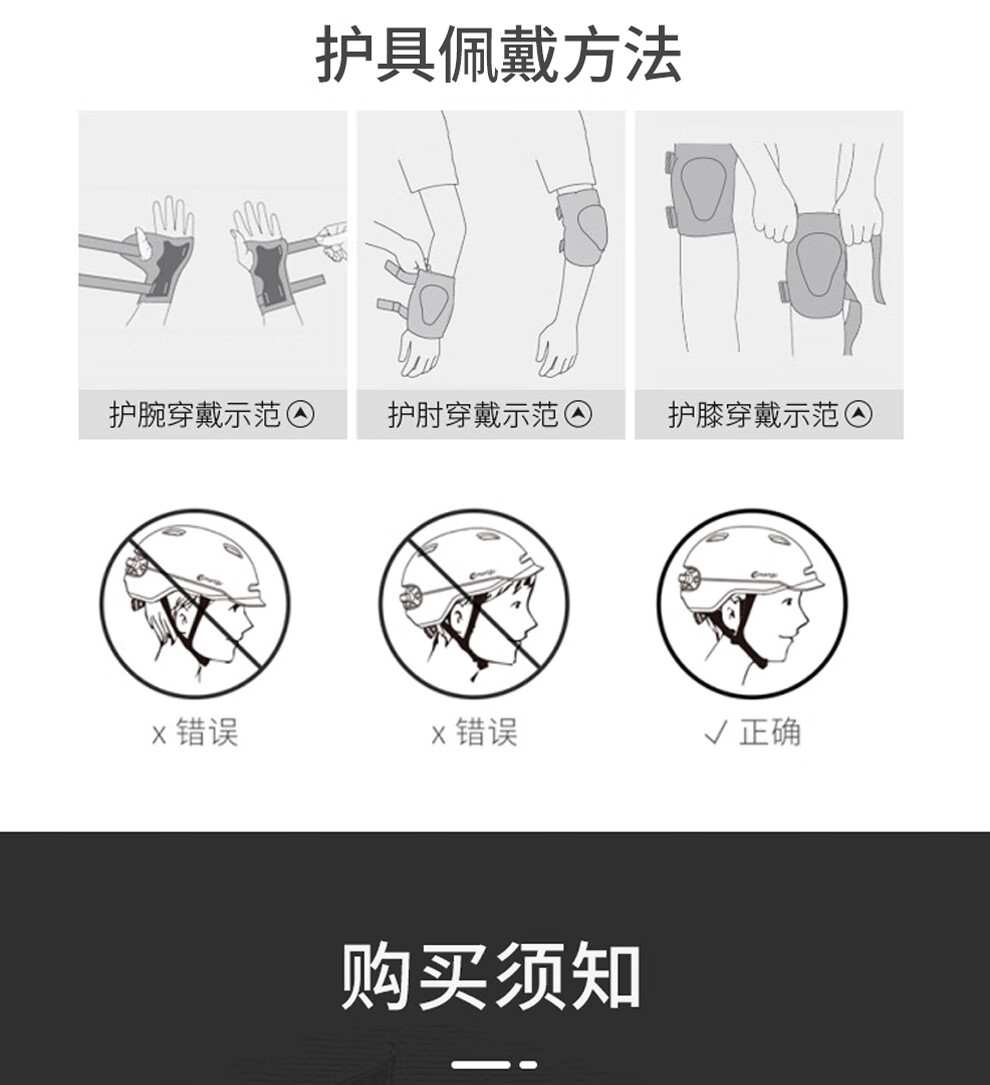 护具佩戴方法

护腕穿戴示范

护肘穿戴示范

护膝穿戴示范

x 错误

x 错误

✓ 正确

购买须知