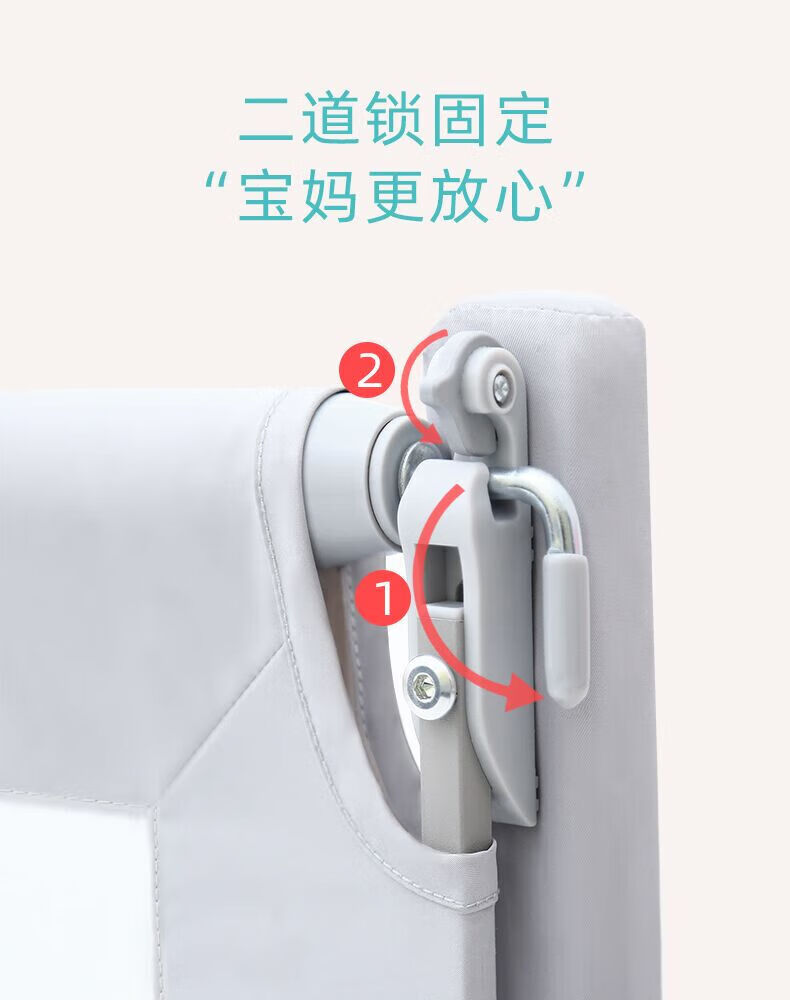 二道锁固定
“宝妈更放心”

2

1