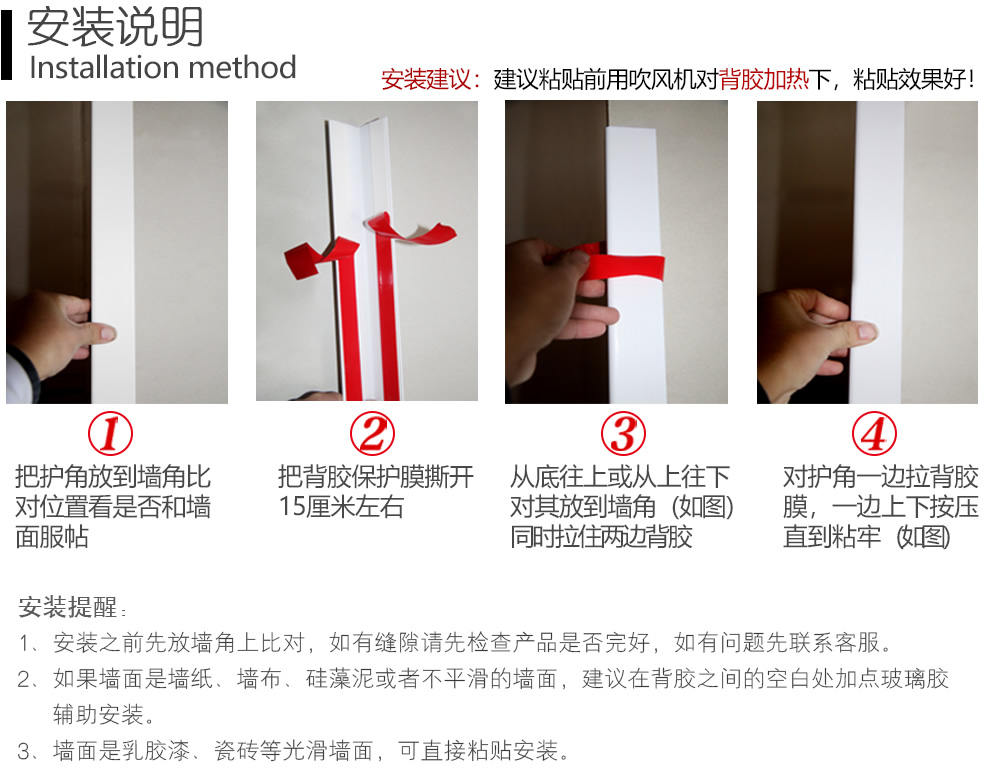 安装说明
Installation method

安装建议：建议粘贴前用吹风机对背胶加热下，粘贴效果好！

①
把护角放到墙角比对位置看是否和墙面服帖

②
把背胶保护膜撕开15厘米左右

③
从底往上或从上往下对其放到墙角（如图）同时拉住两边背胶

④
对护角一边拉背胶膜，一边上下按压直到粘牢（如图）

安装提醒：
1、安装之前先放墙角上比对，如有缝隙请先检查产品是否完好，如有问题先联系客服。
2、如果墙面是墙纸、墙布、硅藻泥或者不平滑的墙面，建议在背胶之间的空白处加点玻璃胶辅助安装。
3、墙面是乳胶漆、瓷砖等光滑墙面，可直接粘贴安装。