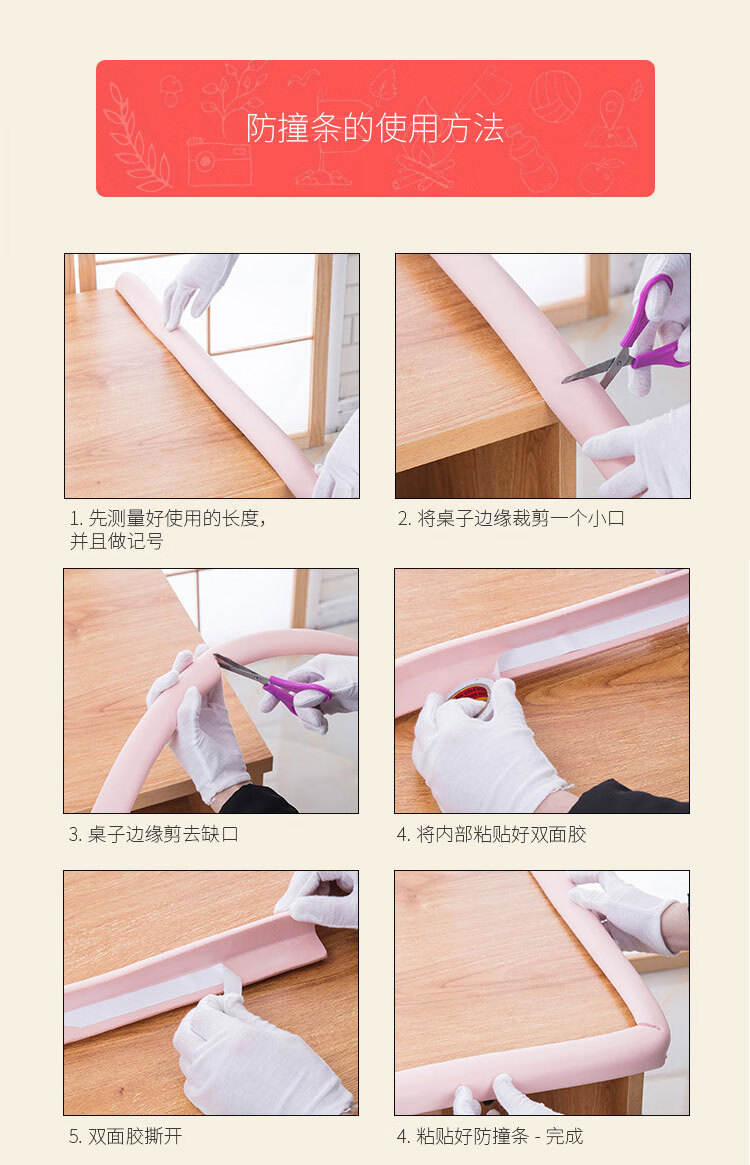 防撞条的使用方法

1. 先测量好使用的长度，并且做记号

2. 将桌子边缘裁剪一个小口

3. 桌子边缘剪去缺口

4. 将内部粘贴好双面胶

5. 双面胶撕开

4. 粘贴好防撞条 - 完成