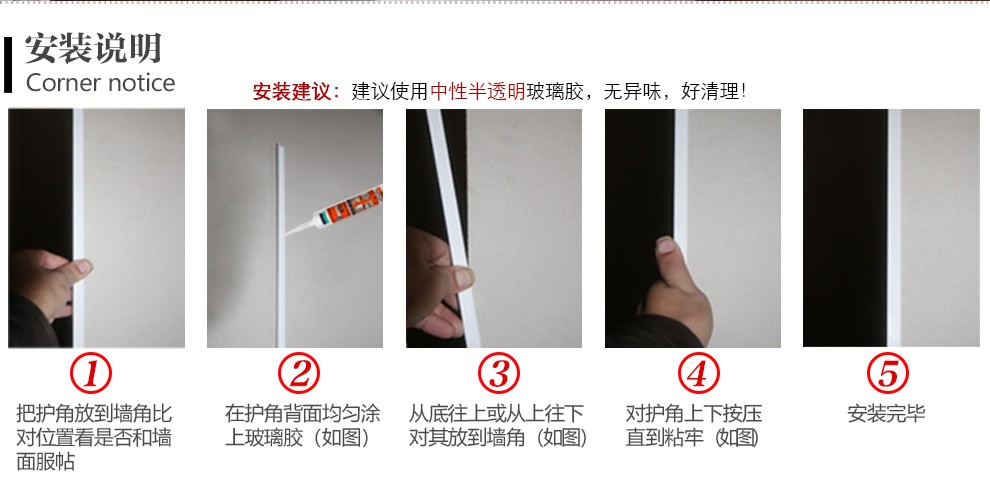 安装说明
Corner notice

安装建议：建议使用中性半透明玻璃胶，无异味，好清理！

①
把护角放到墙角比对位置看是否和墙面服帖

②
在护角背面均匀涂上玻璃胶（如图）

③
从底往上或从上往下对其放到墙角（如图）

④
对护角上下按压直到粘牢（如图）

⑤
安装完毕