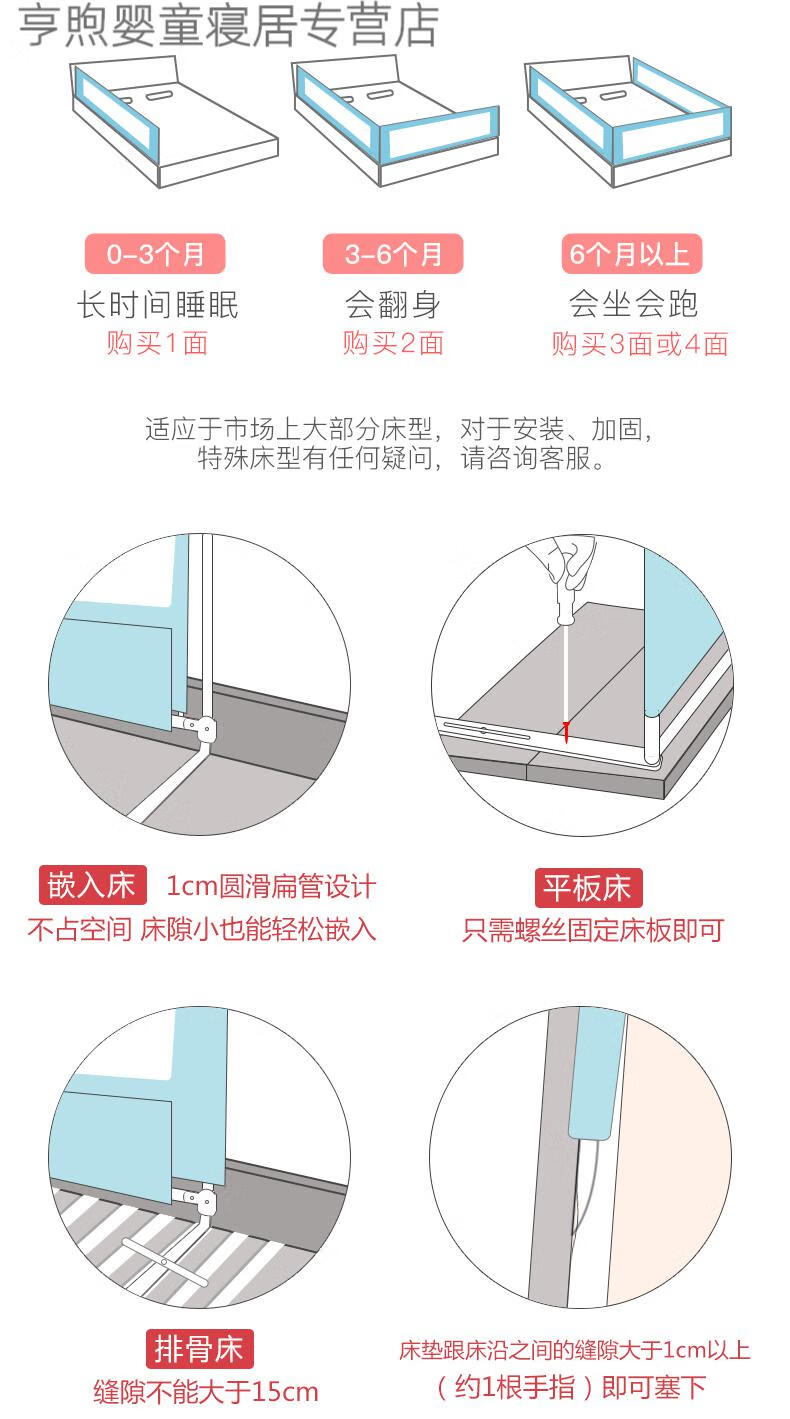 亨煦婴童寝居专营店

0-3个月
长时间睡眠
购买1面

3-6个月
会翻身
购买2面

6个月以上
会坐会跑
购买3面或4面

适应于市场上大部分床型，对于安装、加固，特殊床型有任何疑问，请咨询客服。

嵌入床 1cm圆滑扁管设计
不占空间 床隙小也能轻松嵌入

平板床
只需螺丝固定床板即可

排骨床
缝隙不能大于15cm

床垫跟床沿之间的缝隙大于1cm以上
（约1根手指）即可塞下