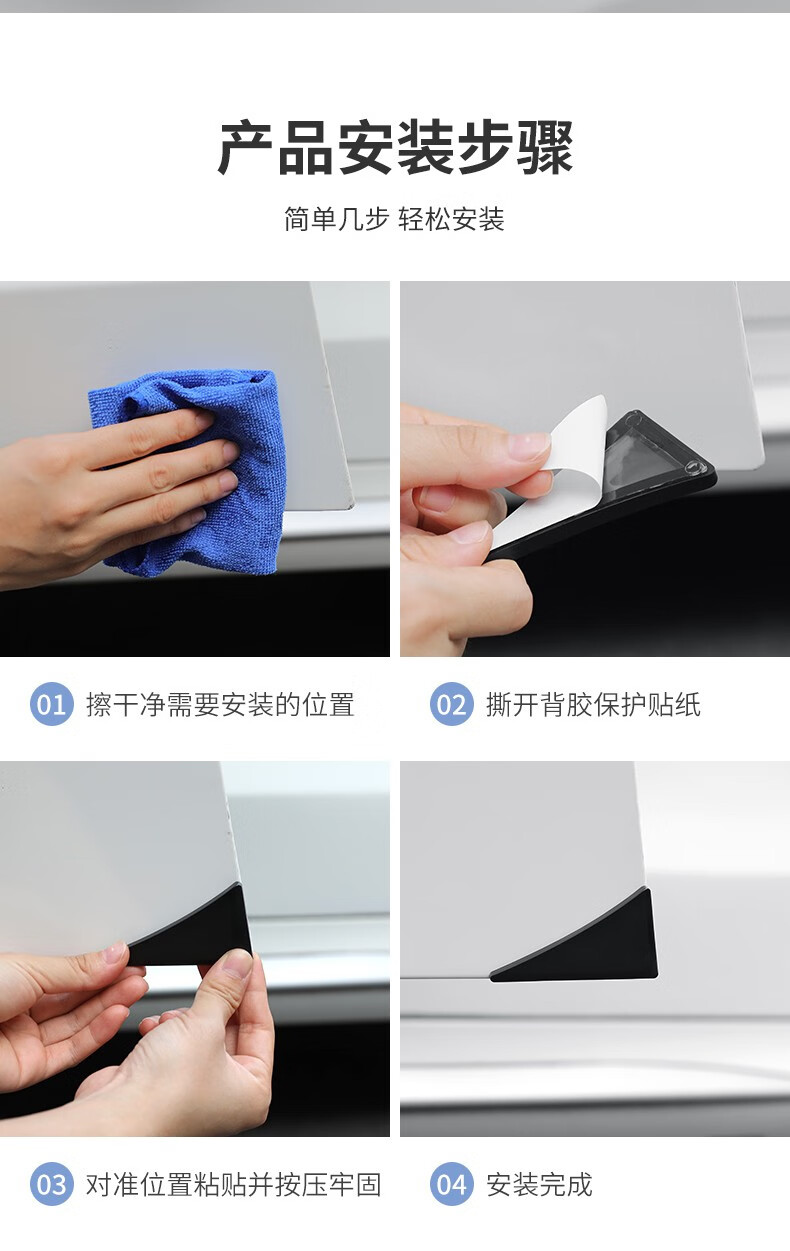 产品安装步骤

简单几步 轻松安装

01 擦干净需要安装的位置

02 撕开背胶保护贴纸

03 对准位置粘贴并按压牢固

04 安装完成