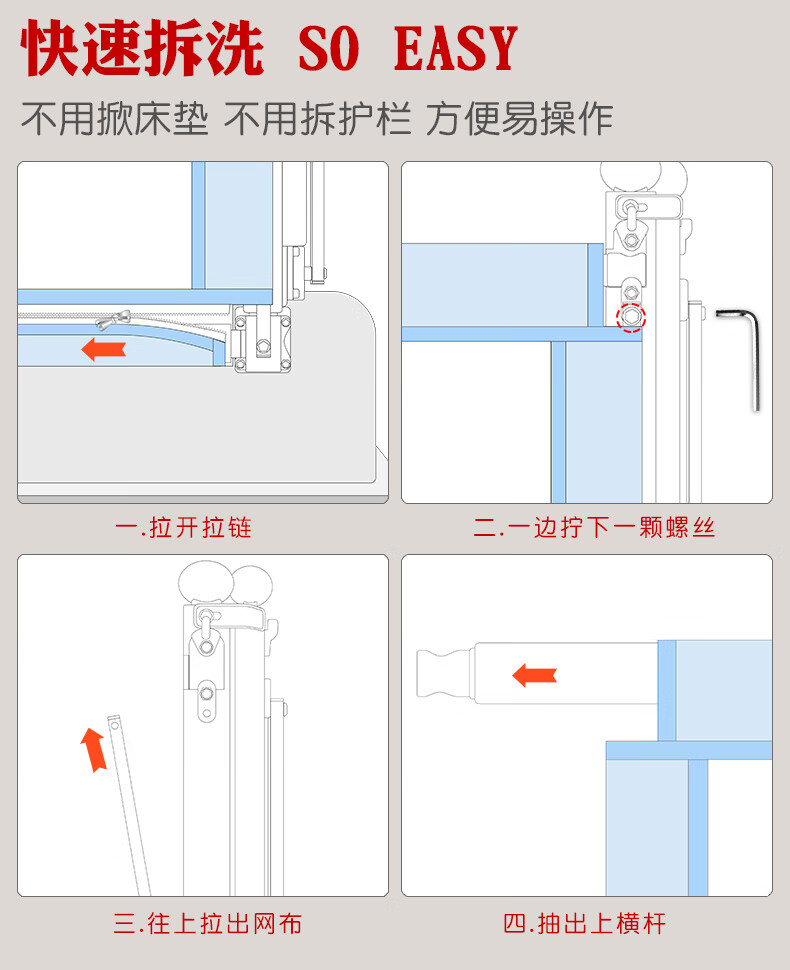 快速拆洗 SO EASY

不用掀床垫 不用拆护栏 方便易操作

一.拉开拉链

二.一边拧下一颗螺丝

三.往上拉出网布

四.抽出上横杆