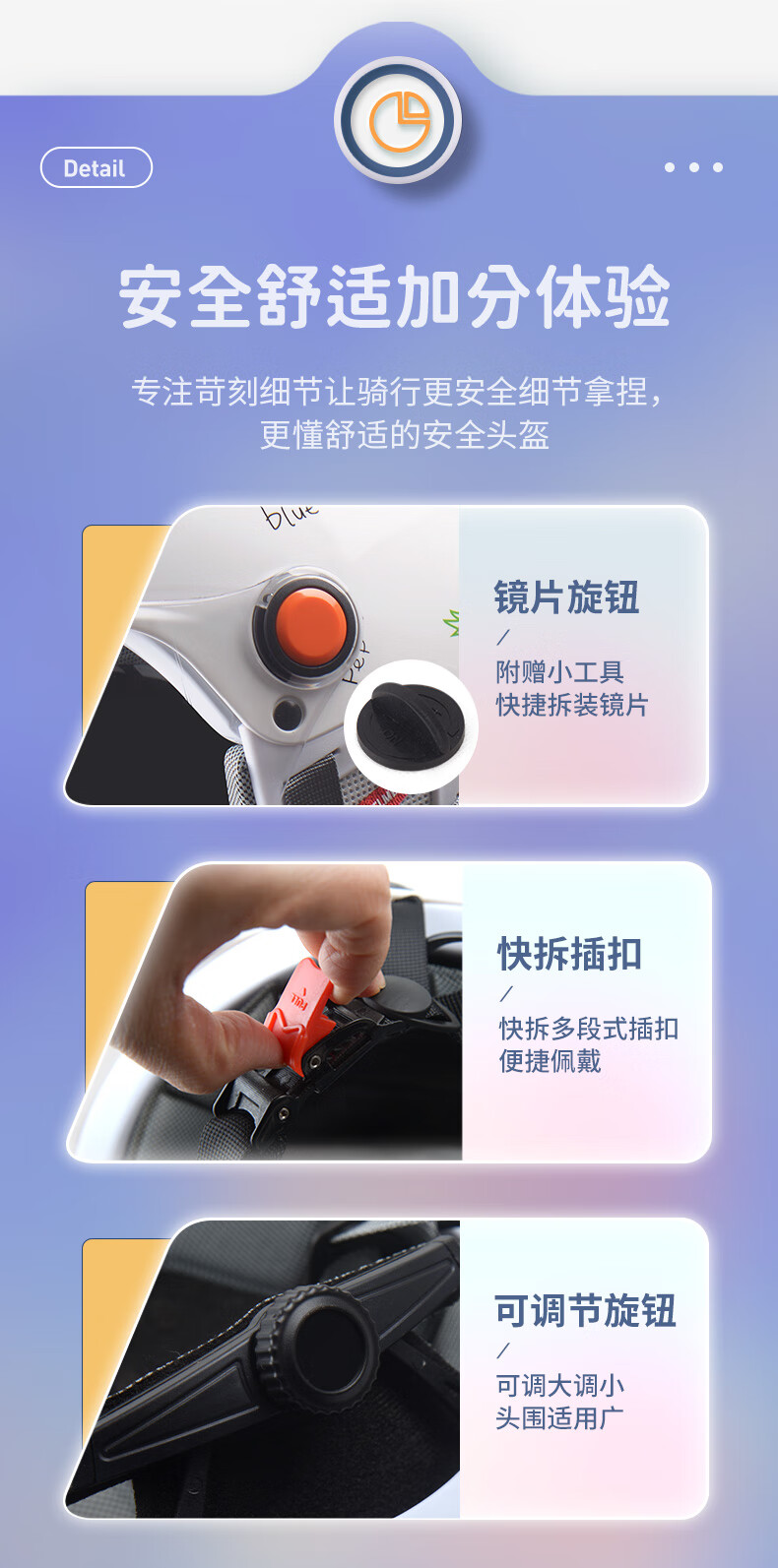 Detail

安全舒适加分体验

专注苛刻细节让骑行更安全细节拿捏，更懂舒适的安全头盔

blue

镜片旋钮
/
附赠小工具
快捷拆装镜片

快拆插扣
/
快拆多段式插扣
便捷佩戴

可调节旋钮
/
可调大调小
头围适用广