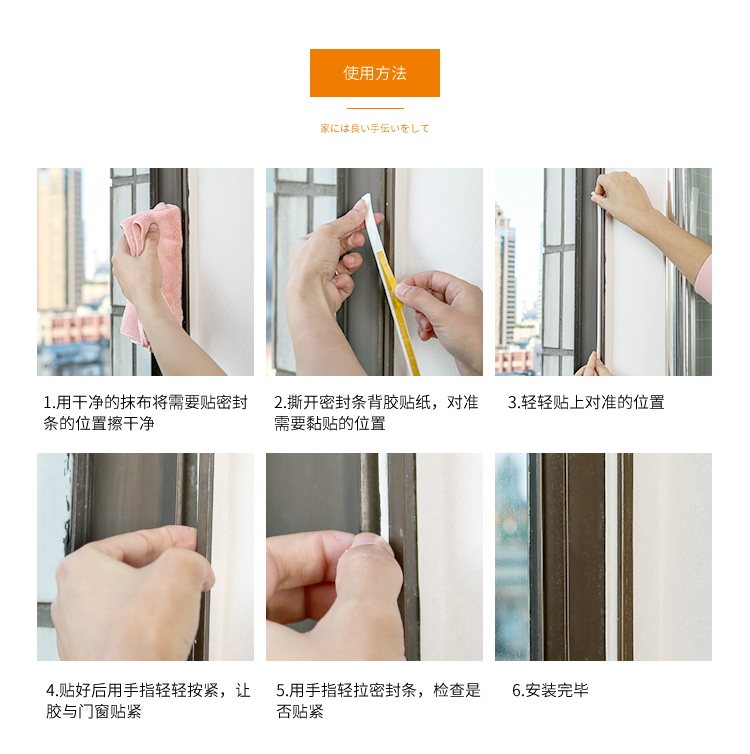 使用方法

家には良い手伝いをして

1.用干净的抹布将需要贴密封条的位置擦干净

2.撕开密封条背胶贴纸，对准需要黏贴的位置

3.轻轻贴上对准的位置

4.贴好后用手指轻轻按紧，让胶与门窗贴紧

5.用手指轻拉密封条，检查是否贴紧

6.安装完毕