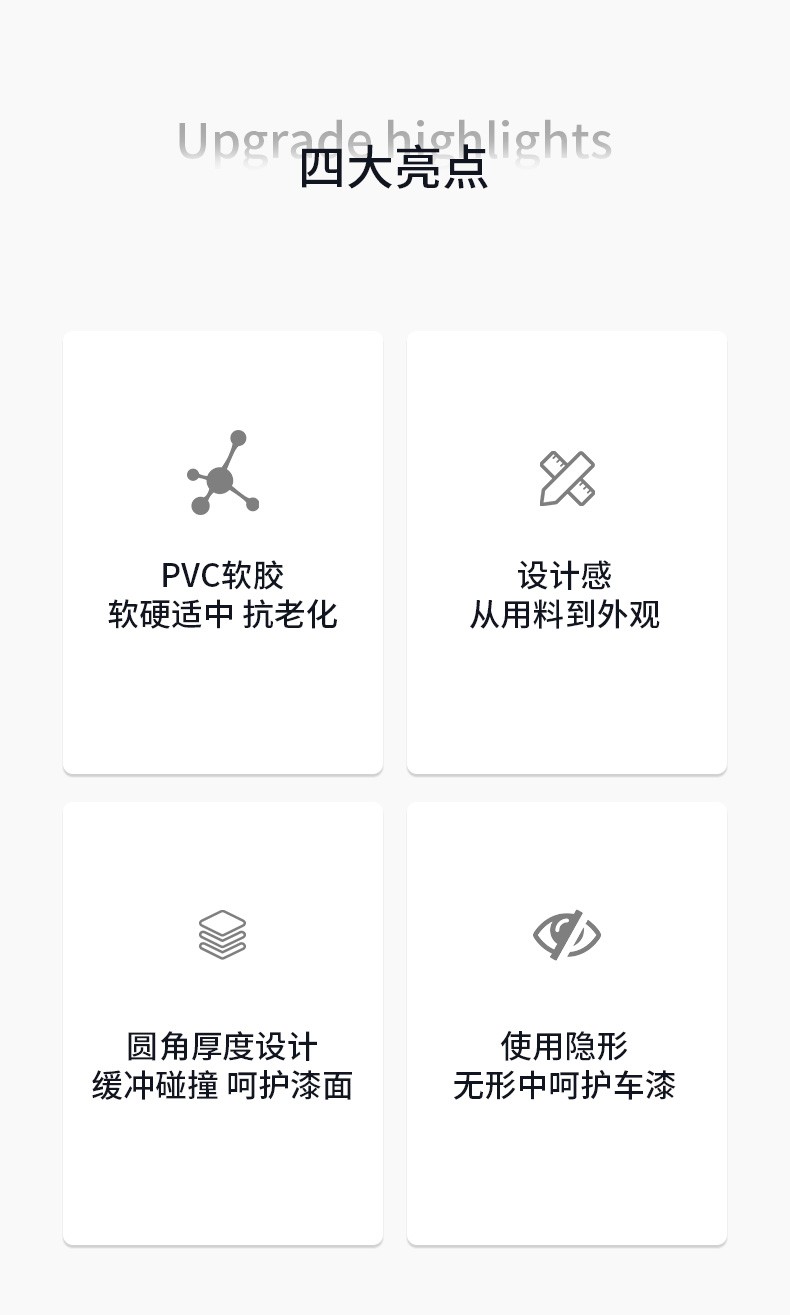 Upgrade highlights
四大亮点

PVC软胶
软硬适中 抗老化

设计感
从用料到外观

圆角厚度设计
缓冲碰撞 呵护漆面

使用隐形
无形中呵护车漆