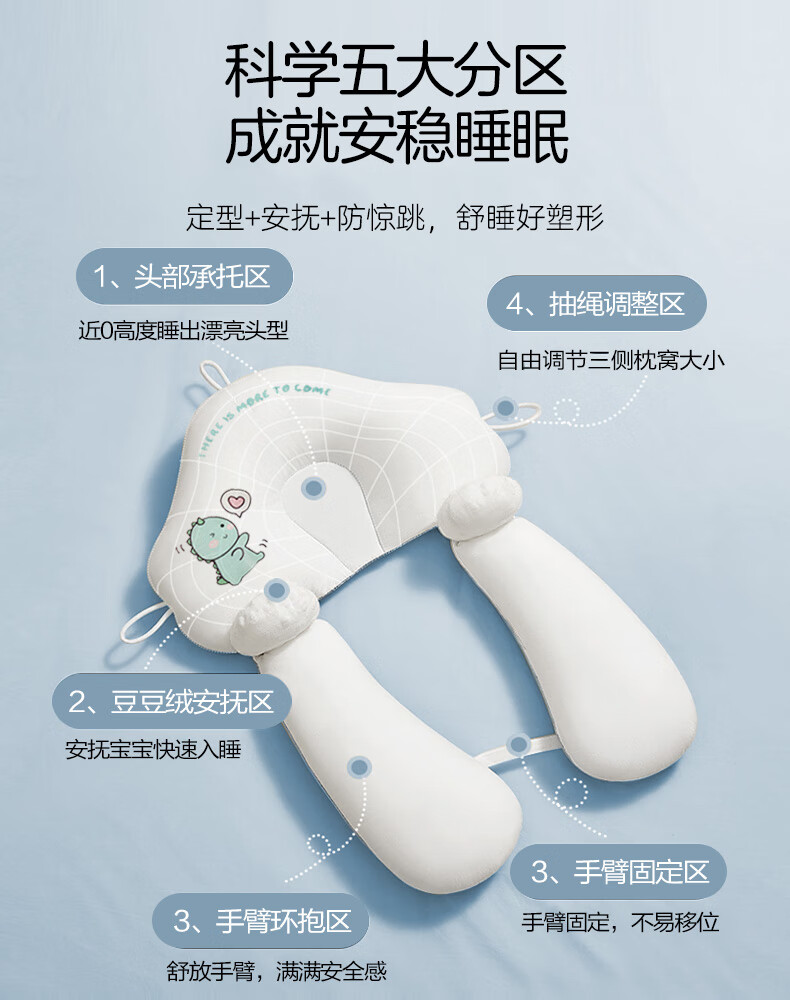 科学五大分区
成就安稳睡眠

定型+安抚+防惊跳，舒睡好塑形

1、头部承托区
近0高度睡出漂亮头型

4、抽绳调整区
自由调节三侧枕窝大小

THERE IS MORE TO COME

2、豆豆绒安抚区
安抚宝宝快速入睡

3、手臂固定区
手臂固定，不易移位

3、手臂环抱区
舒放手臂，满满安全感