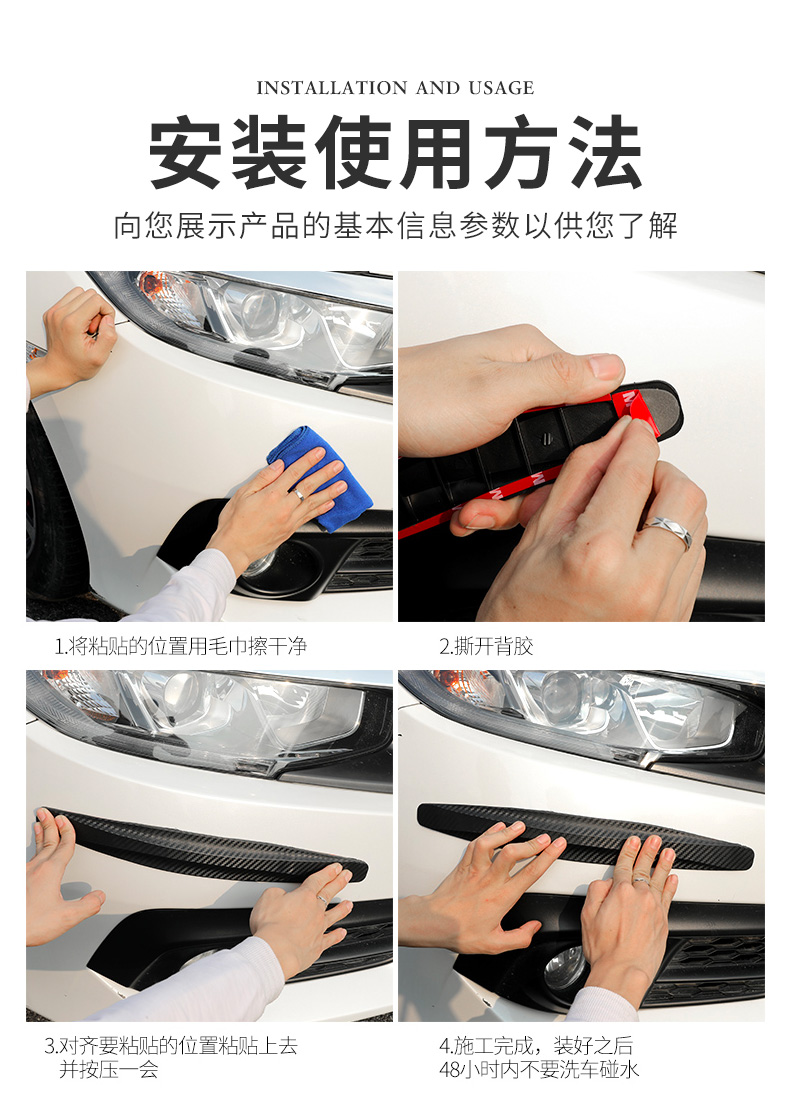 INSTALLATION AND USAGE

安装使用方法

向您展示产品的基本信息参数以供您了解

1.将粘贴的位置用毛巾擦干净

2.撕开背胶

3.对齐要粘贴的位置粘贴上去并按压一会

4.施工完成，装好之后48小时内不要洗车碰水