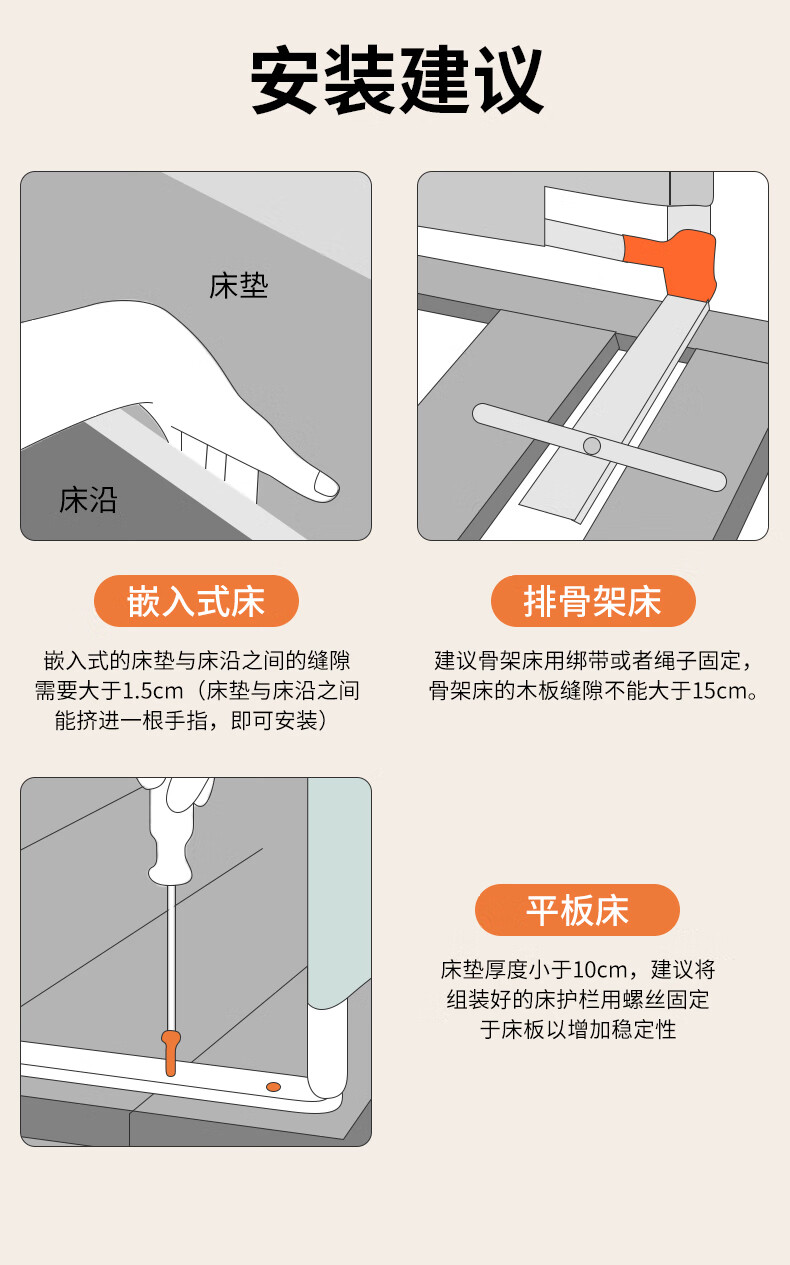 安装建议

床垫

床沿

嵌入式床

嵌入式的床垫与床沿之间的缝隙需要大于1.5cm（床垫与床沿之间能挤进一根手指，即可安装）

排骨架床

建议骨架床用绑带或者绳子固定，骨架床的木板缝隙不能大于15cm。

平板床

床垫厚度小于10cm，建议将组装好的床护栏用螺丝固定于床板以增加稳定性