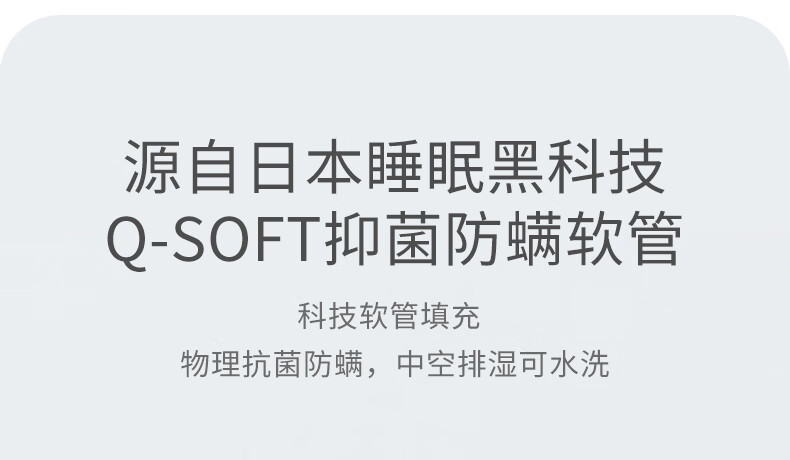 源自日本睡眠黑科技
Q-SOFT抑菌防螨软管

科技软管填充
物理抗菌防螨，中空排湿可水洗