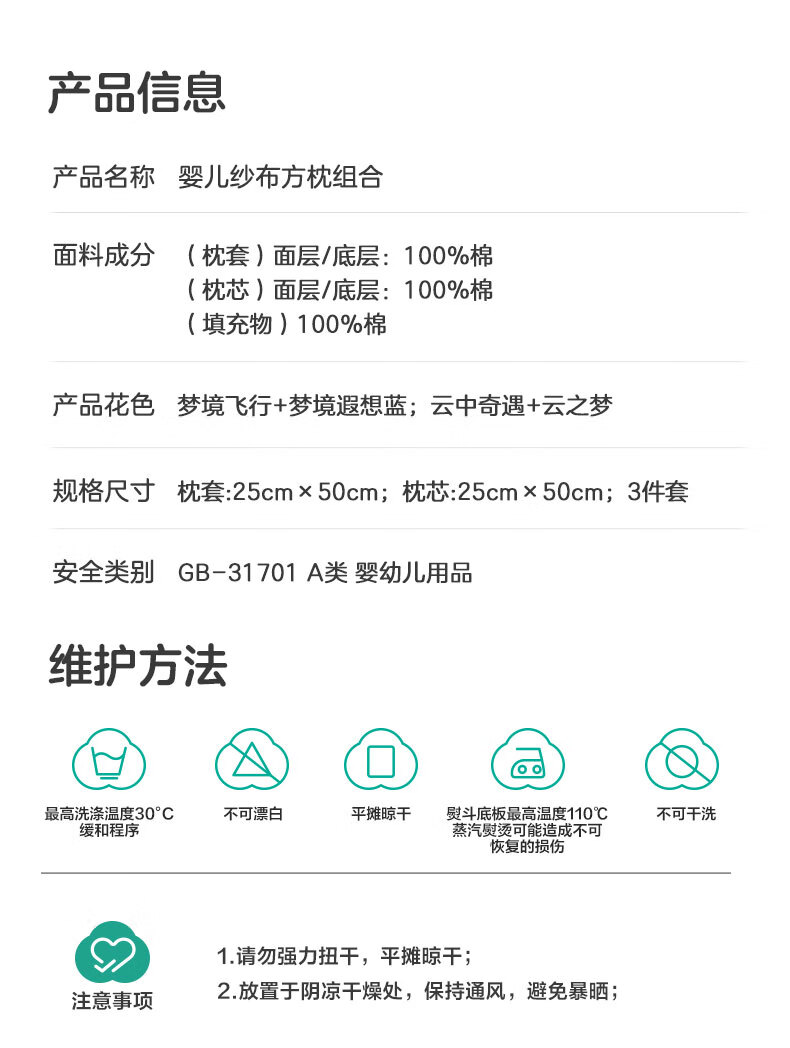 产品信息

产品名称 婴儿纱布方枕组合

面料成分 （枕套）面层/底层：100%棉
（枕芯）面层/底层：100%棉
（填充物）100%棉

产品花色 梦境飞行+梦境遐想蓝；云中奇遇+云之梦

规格尺寸 枕套:25cm×50cm；枕芯:25cm×50cm；3件套

安全类别 GB-31701 A类 婴幼儿用品

维护方法

最高洗涤温度30°C
缓和程序

不可漂白

平摊晾干

熨斗底板最高温度110℃
蒸汽熨烫可能造成不可恢复的损伤

不可干洗

注意事项

1.请勿强力扭干，平摊晾干；
2.放置于阴凉干燥处，保持通风，避免暴晒；